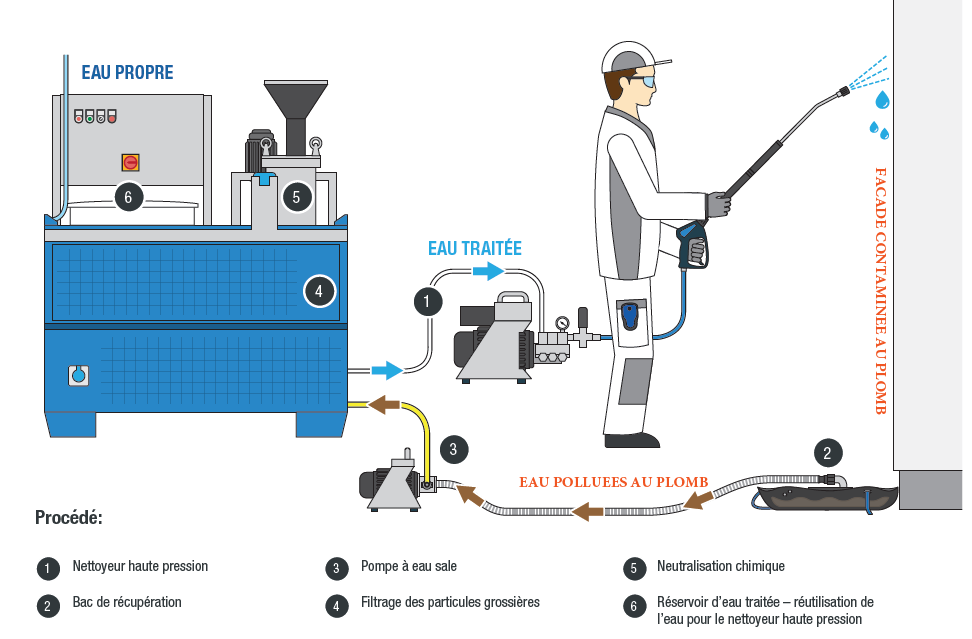 EAU PROPRE

6

5

4

EAU TRAITÉE

1

FACADE CONTAMINEE AU PLOMB

3

2

EAU POLLUEES AU PLOMB

Procédé:

1 Nettoyeur haute pression

2 Bac de récupération

3 Pompe à eau sale

4 Filtrage des particules grossières

5 Neutralisation chimique

6 Réservoir d'eau traitée – réutilisation de l'eau pour le nettoyeur haute pression